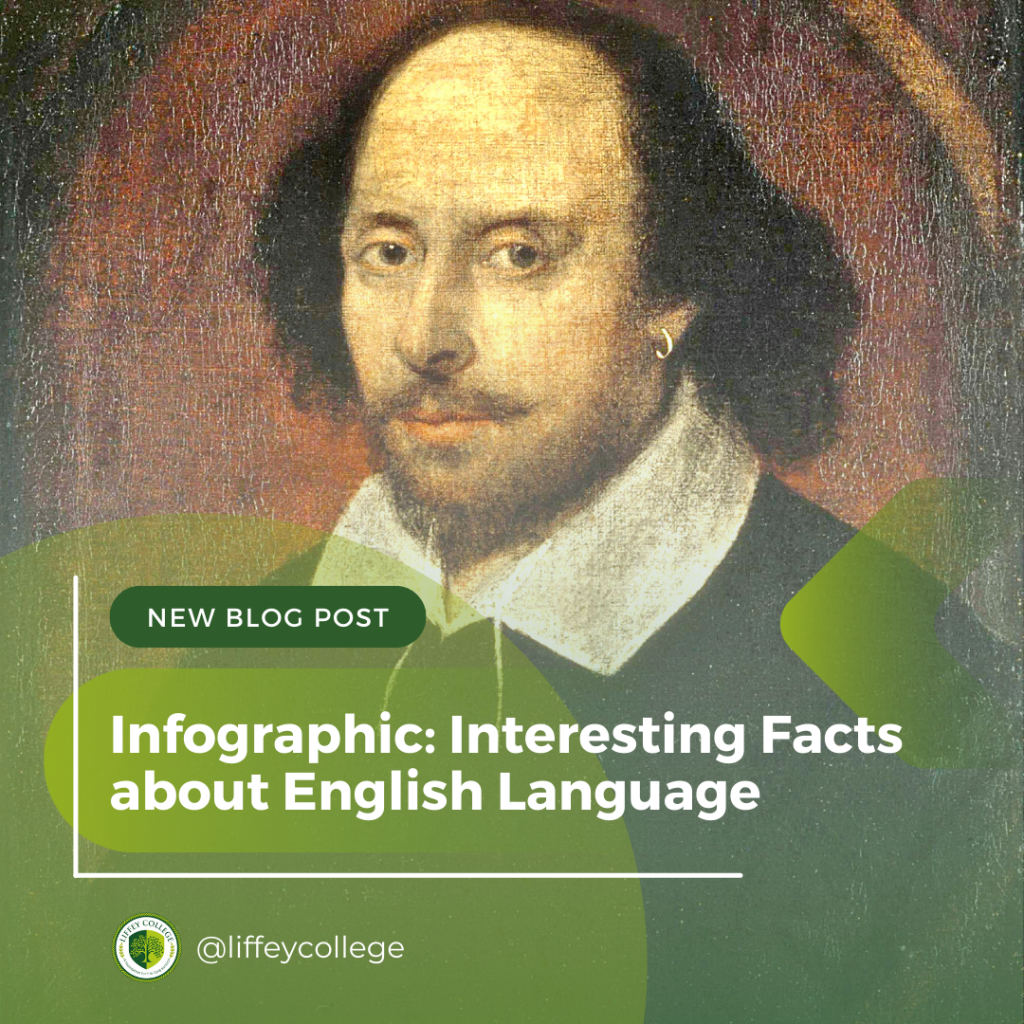 NEW BLOG POST

Infographic: Interesting Facts about English Language

LIFFEY COLLEGE

@liffeycollege